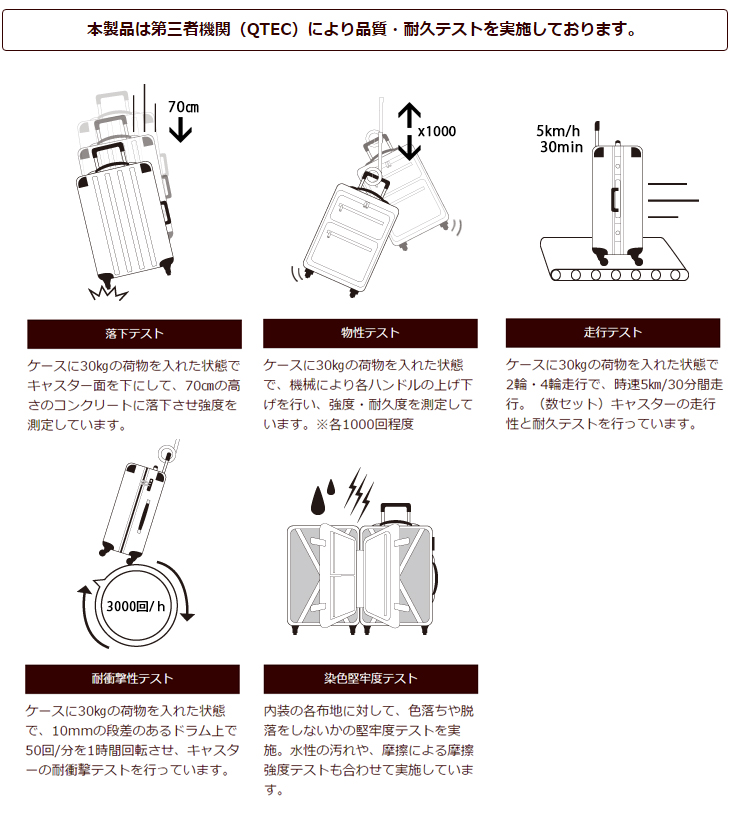 本製品は第三者機関（QTEC）により品質・耐久テストを実施しております。

70㎝

x1000

5km/h
30min

落下テスト

ケースに30㎏の荷物を入れた状態でキャスター面を下にして、70㎝の高さのコンクリートに落下させ強度を測定しています。

物性テスト

ケースに30㎏の荷物を入れた状態で、機械により各ハンドルの上げ下げを行い、強度・耐久度を測定しています。※各1000回程度

走行テスト

ケースに30㎏の荷物を入れた状態で2輪・4輪走行で、時速5㎞/30分間走行。（数セット）キャスターの走行性と耐久テストを行っています。

3000回/h

耐衝撃性テスト

ケースに30㎏の荷物を入れた状態で、10mmの段差のあるドラム上で50回/分を1時間回転させ、キャスターの耐衝撃テストを行っています。

染色堅牢度テスト

内装の各布地に対して、色落ちや脱落をしないかの堅牢度テストを実施。水性の汚れや、摩擦による摩擦強度テストも合わせて実施しています。